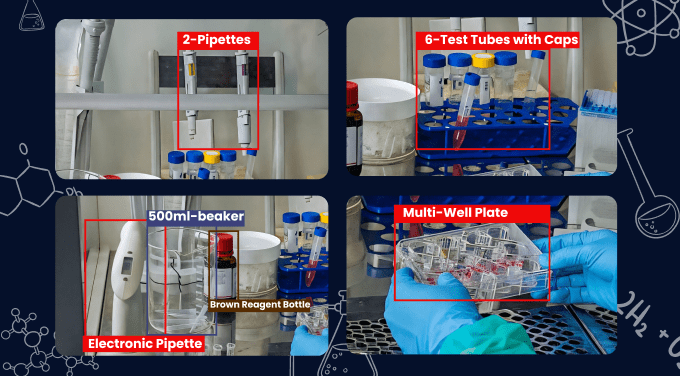 2-Pipettes

6-Test Tubes with Caps

500ml-beaker

Brown Reagent Bottle

Electronic Pipette

Multi-Well Plate

$2H_2 + O$